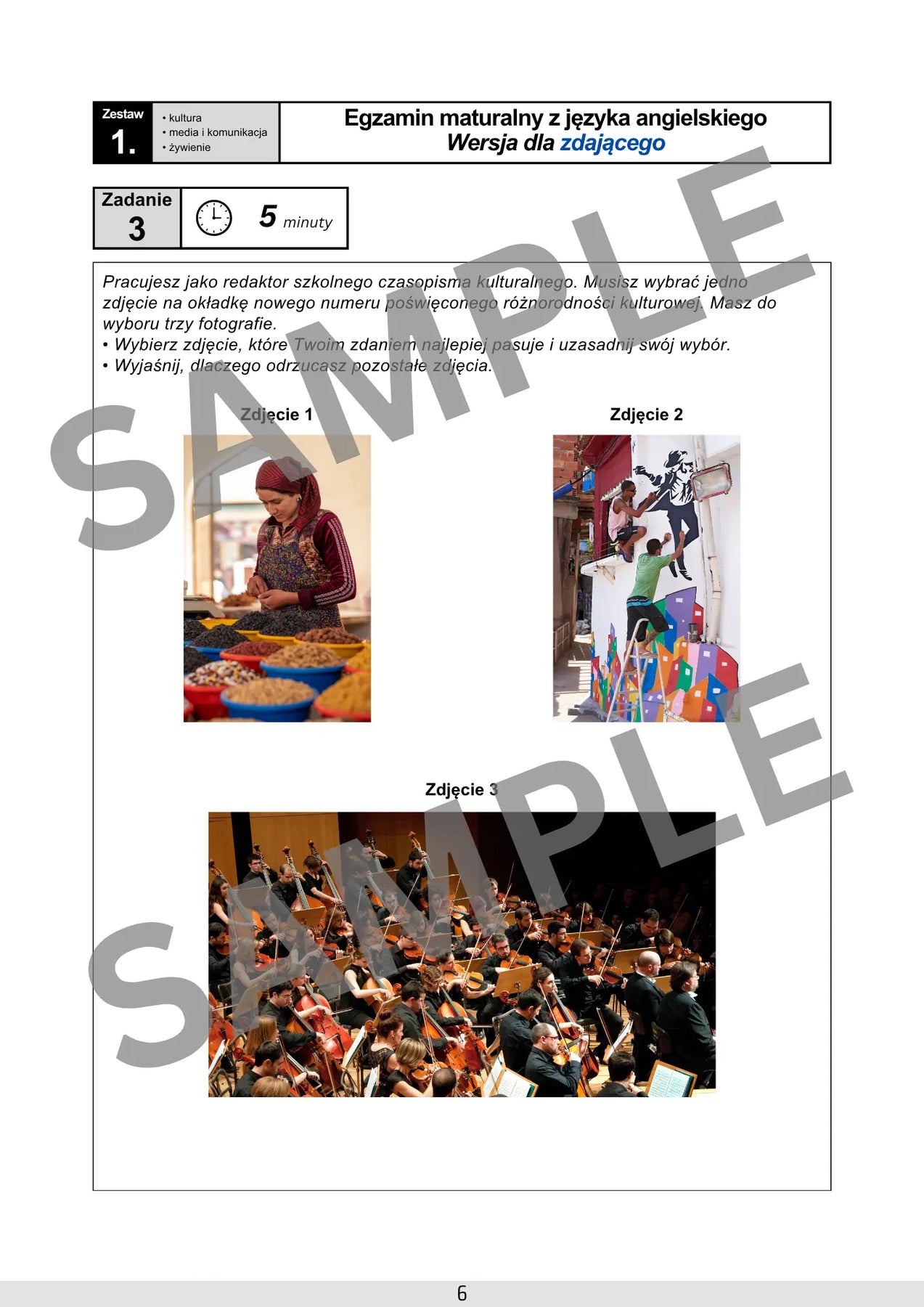 Zestaw
1.

• kultura
• media i komunikacja
• żywienie

Egzamin maturalny z języka angielskiego
Wersja dla zdającego

Zadanie
3

5 minuty

Pracujesz jako redaktor szkolnego czasopisma kulturalnego. Musisz wybrać jedno zdjęcie na okładkę nowego numeru poświęconego różnorodności kulturowej. Masz do wyboru trzy fotografie.
• Wybierz zdjęcie, które Twoim zdaniem najlepiej pasuje i uzasadnij swój wybór.
• Wyjaśnij, dlaczego odrzucasz pozostałe zdjęcia.

Zdjęcie 1

Zdjęcie 2

Zdjęcie 3

SAMPLE

SAMPLE

6